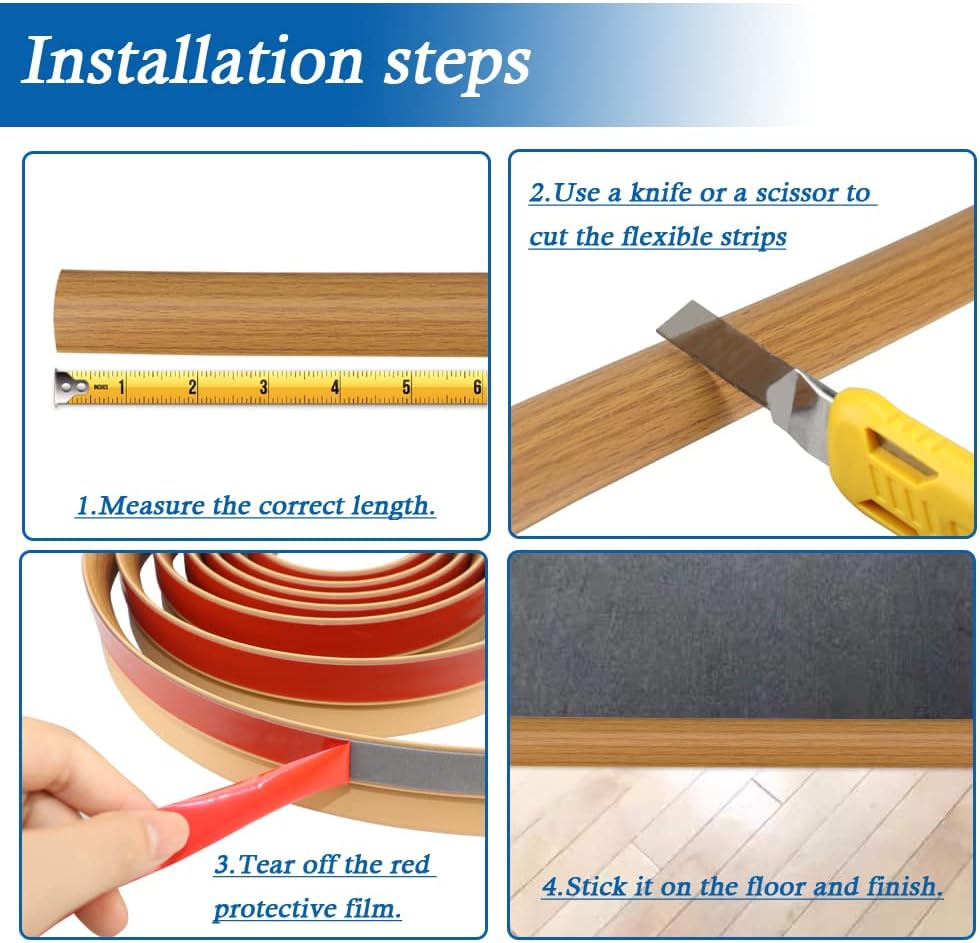 Installation steps

INCHES 1 2 3 4 5 6

1.Measure the correct length.

2.Use a knife or a scissor to cut the flexible strips

3.Tear off the red protective film.

4.Stick it on the floor and finish.