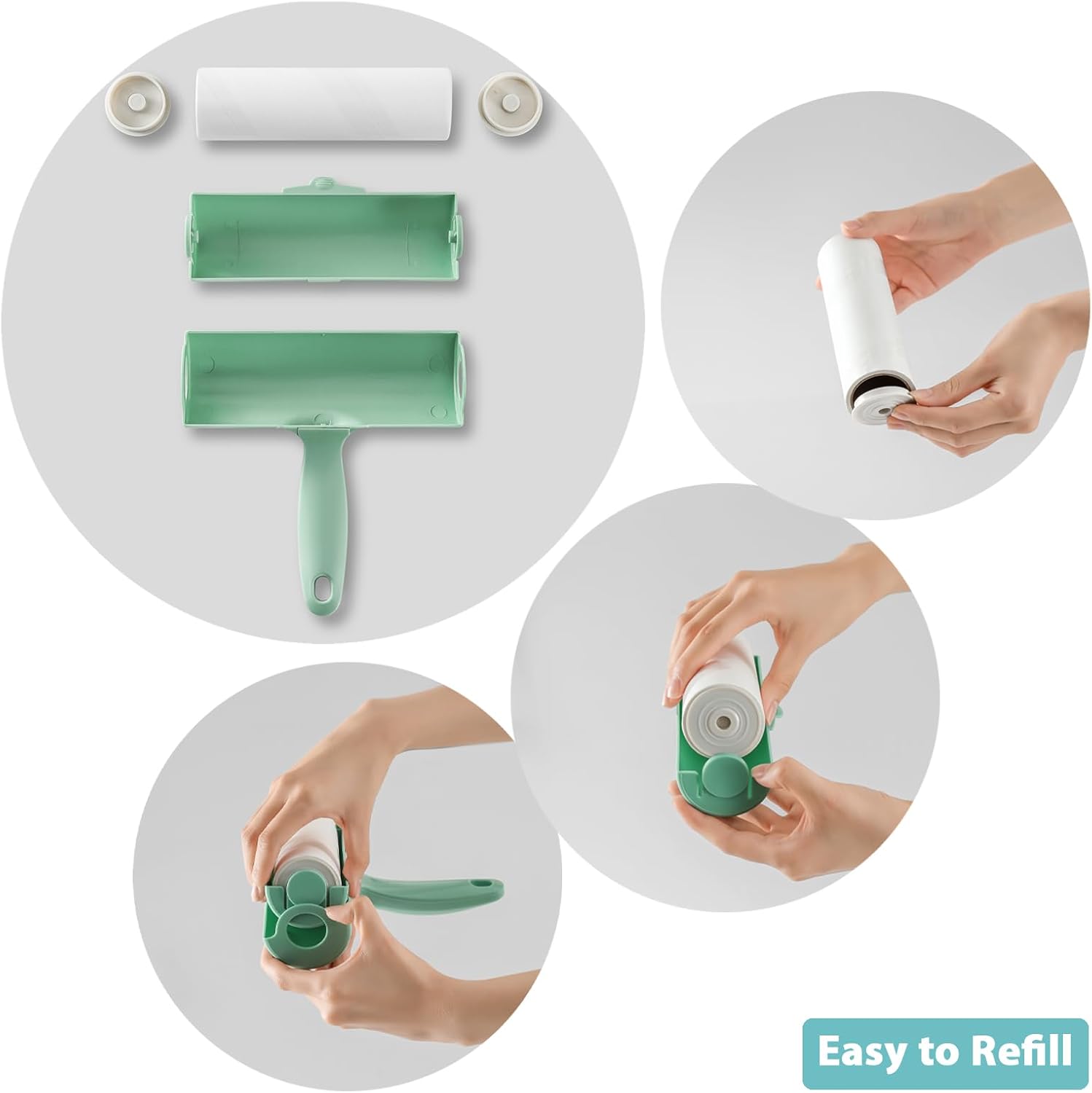 Easy to Refill