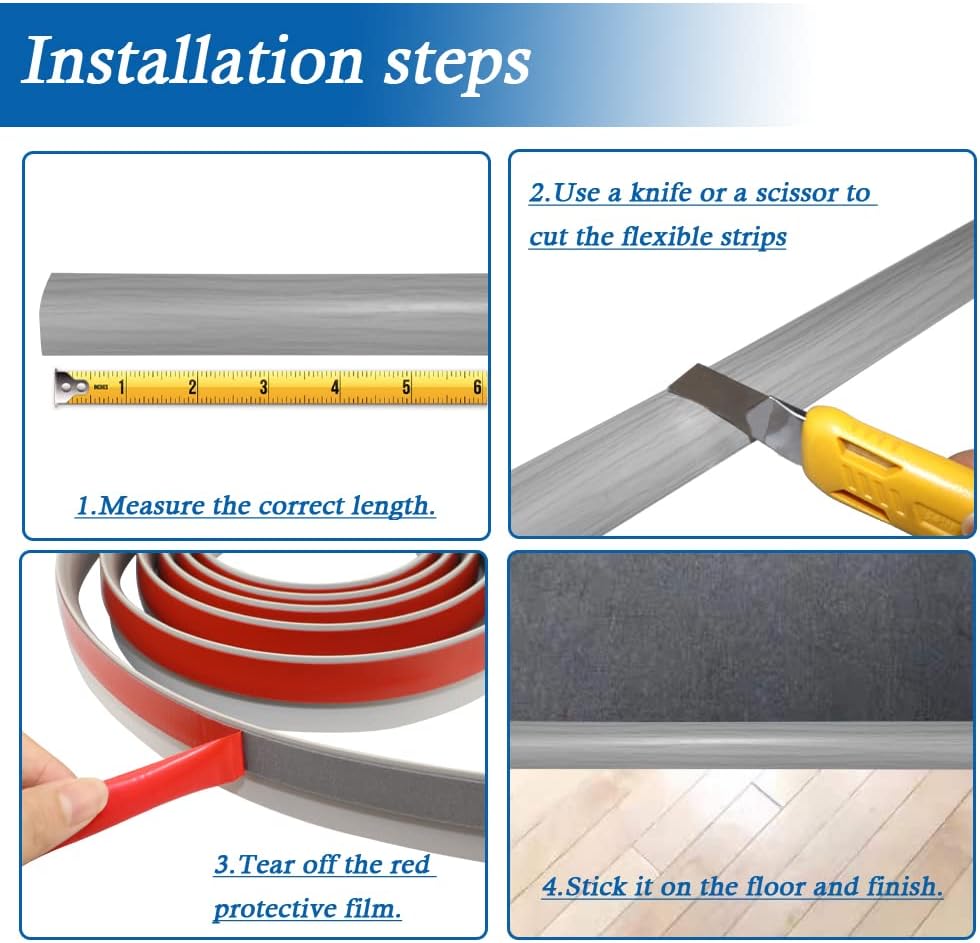 Installation steps

INCHES 1 2 3 4 5 6

1.Measure the correct length.

2.Use a knife or a scissor to cut the flexible strips

3.Tear off the red protective film.

4.Stick it on the floor and finish.