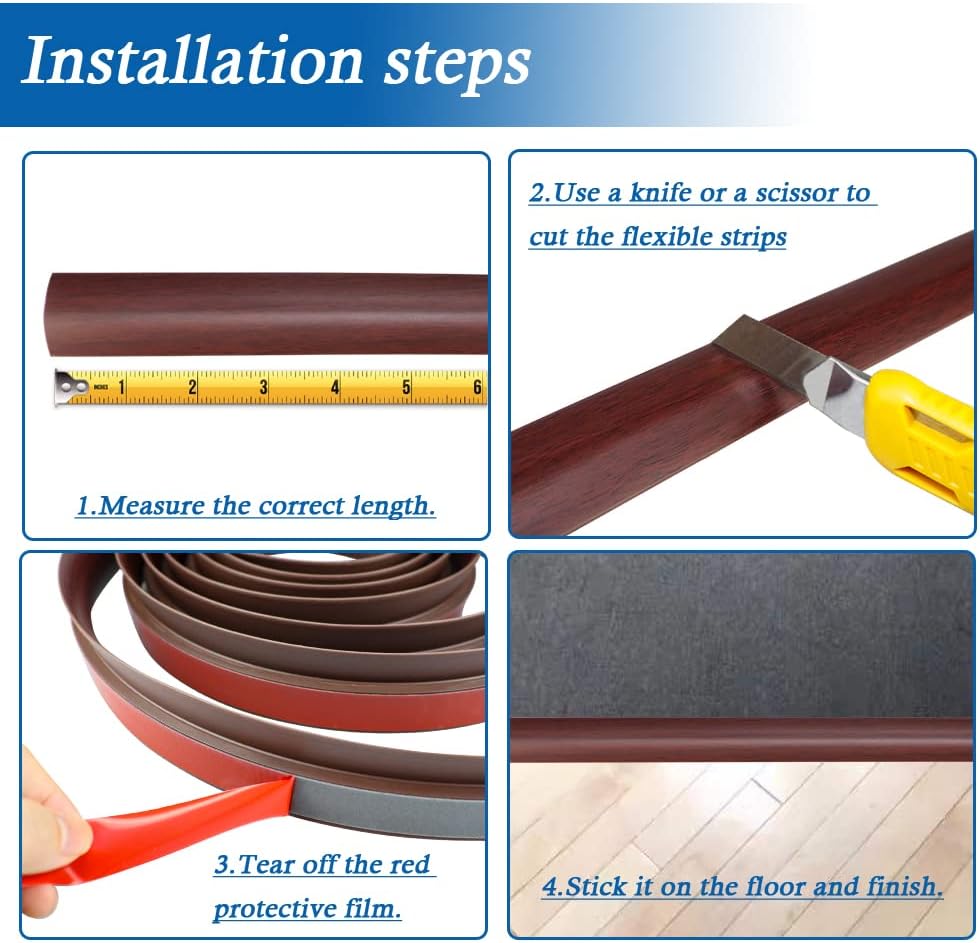 Installation steps

INCHES 1 2 3 4 5 6

1.Measure the correct length.

2.Use a knife or a scissor to cut the flexible strips

3.Tear off the red protective film.

4.Stick it on the floor and finish.