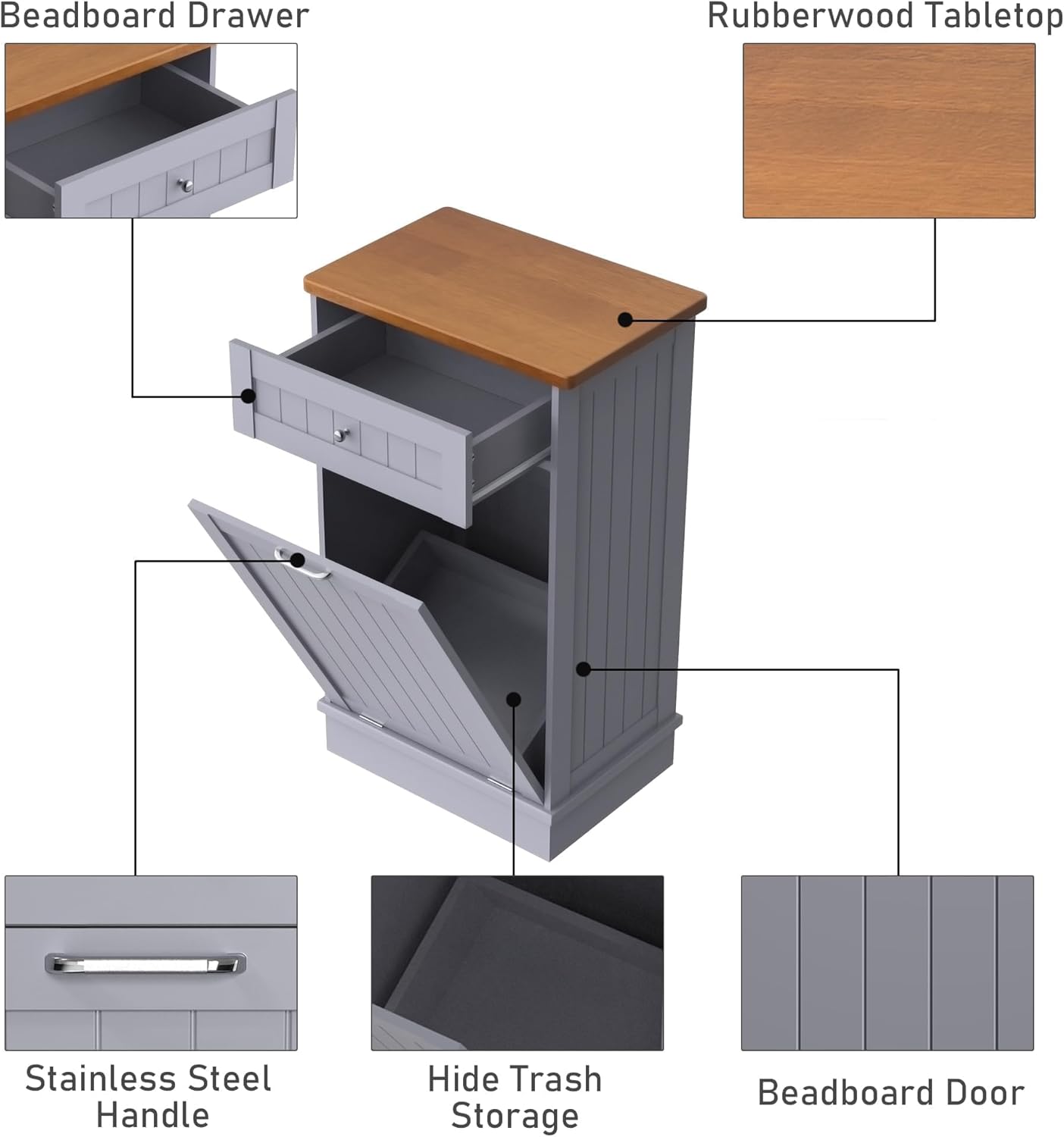 Beadboard Drawer

Rubberwood Tabletop

Stainless Steel Handle

Hide Trash Storage

Beadboard Door