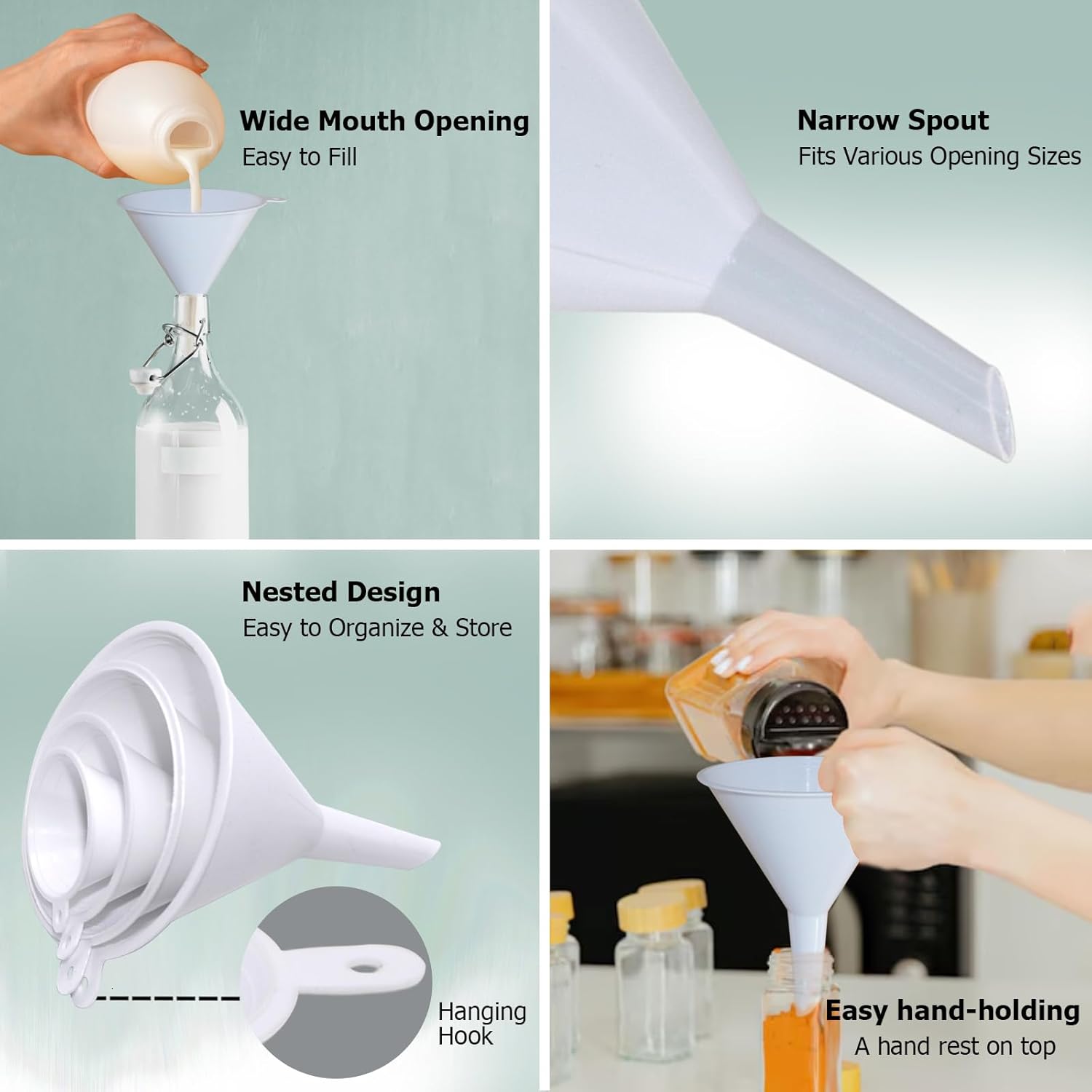 Wide Mouth Opening
Easy to Fill

Narrow Spout
Fits Various Opening Sizes

Nested Design
Easy to Organize & Store

Hanging Hook

Easy hand-holding
A hand rest on top