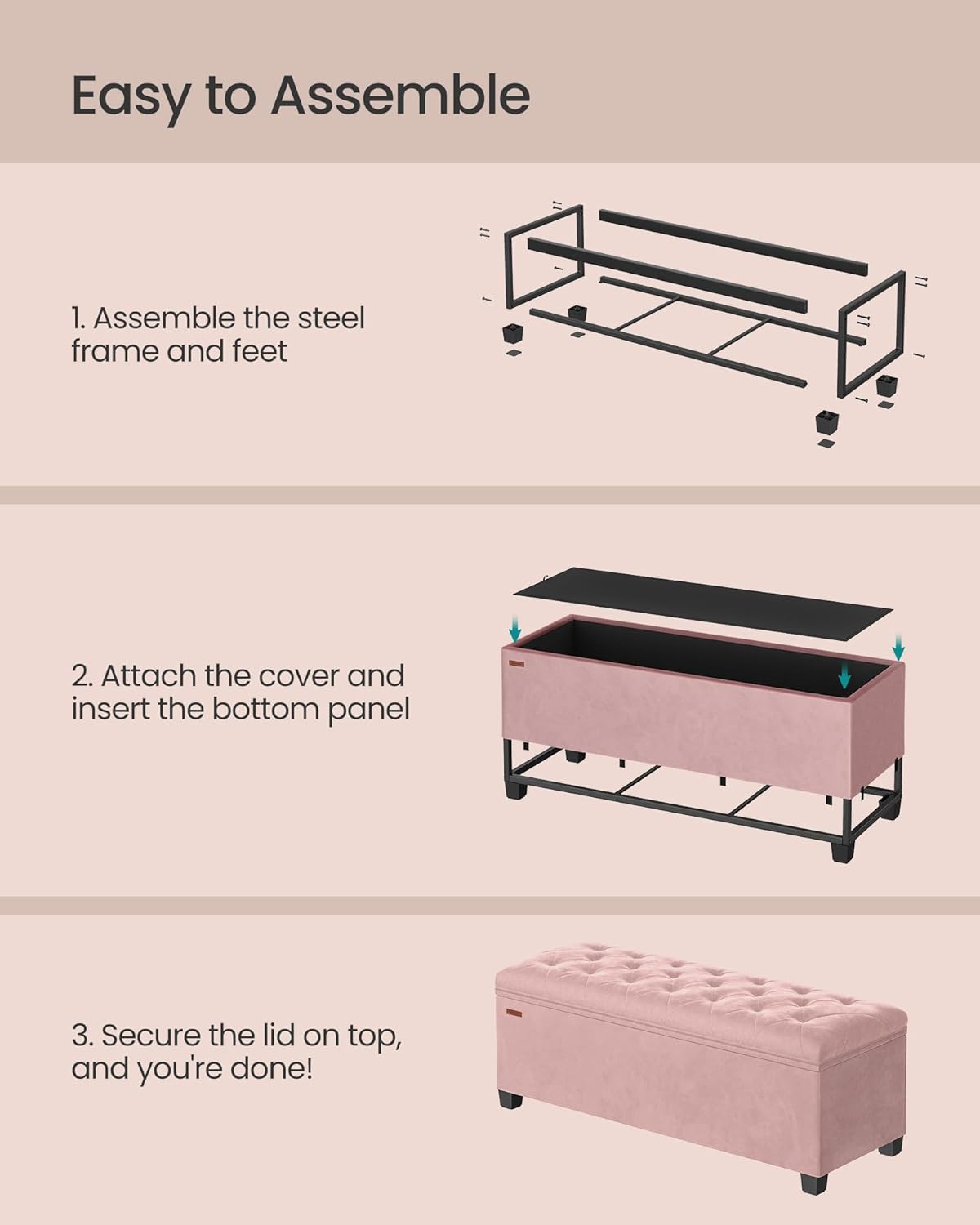 Easy to Assemble

1. Assemble the steel frame and feet

2. Attach the cover and insert the bottom panel

3. Secure the lid on top, and you're done!