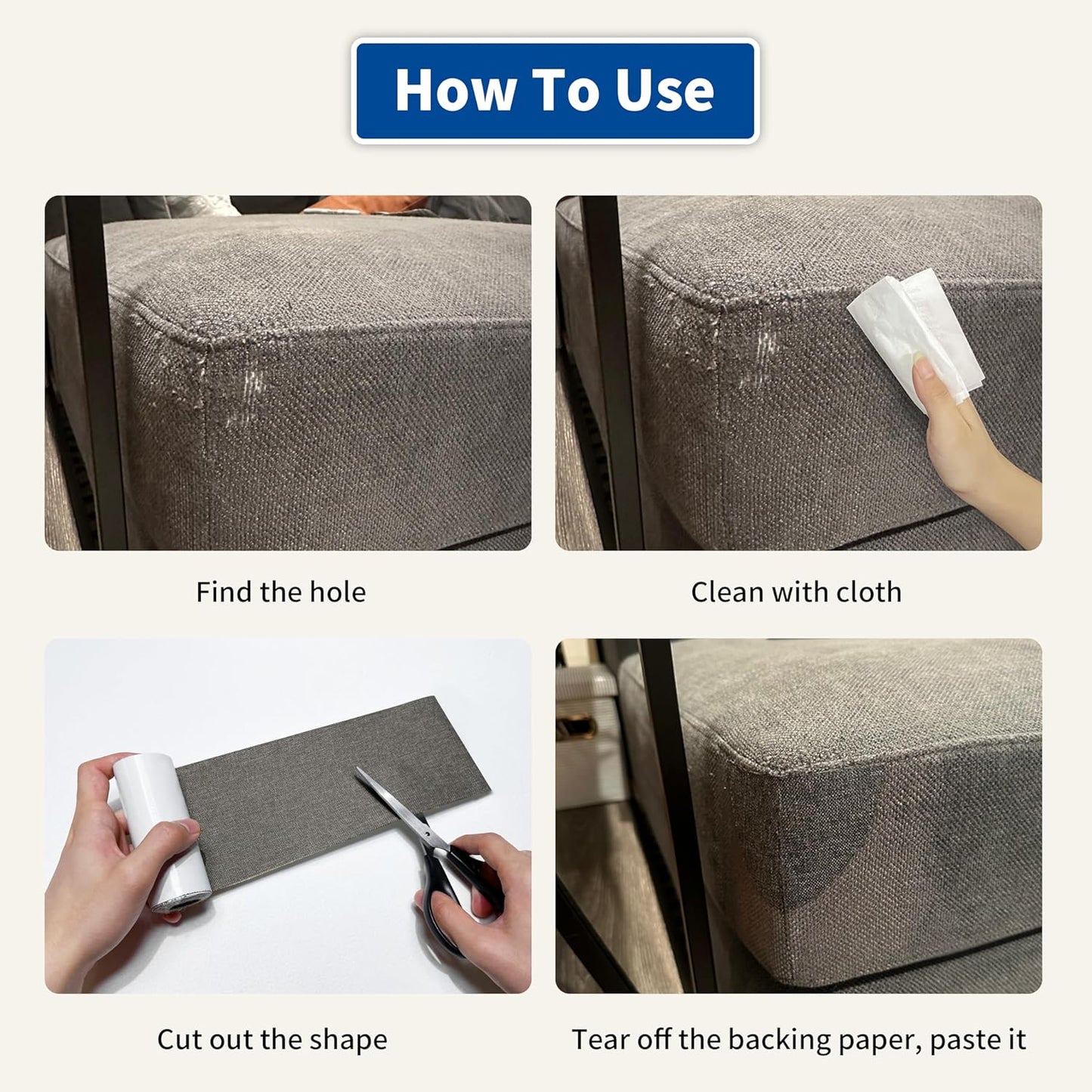 How To Use

Find the hole

Clean with cloth

Cut out the shape

Tear off the backing paper, paste it