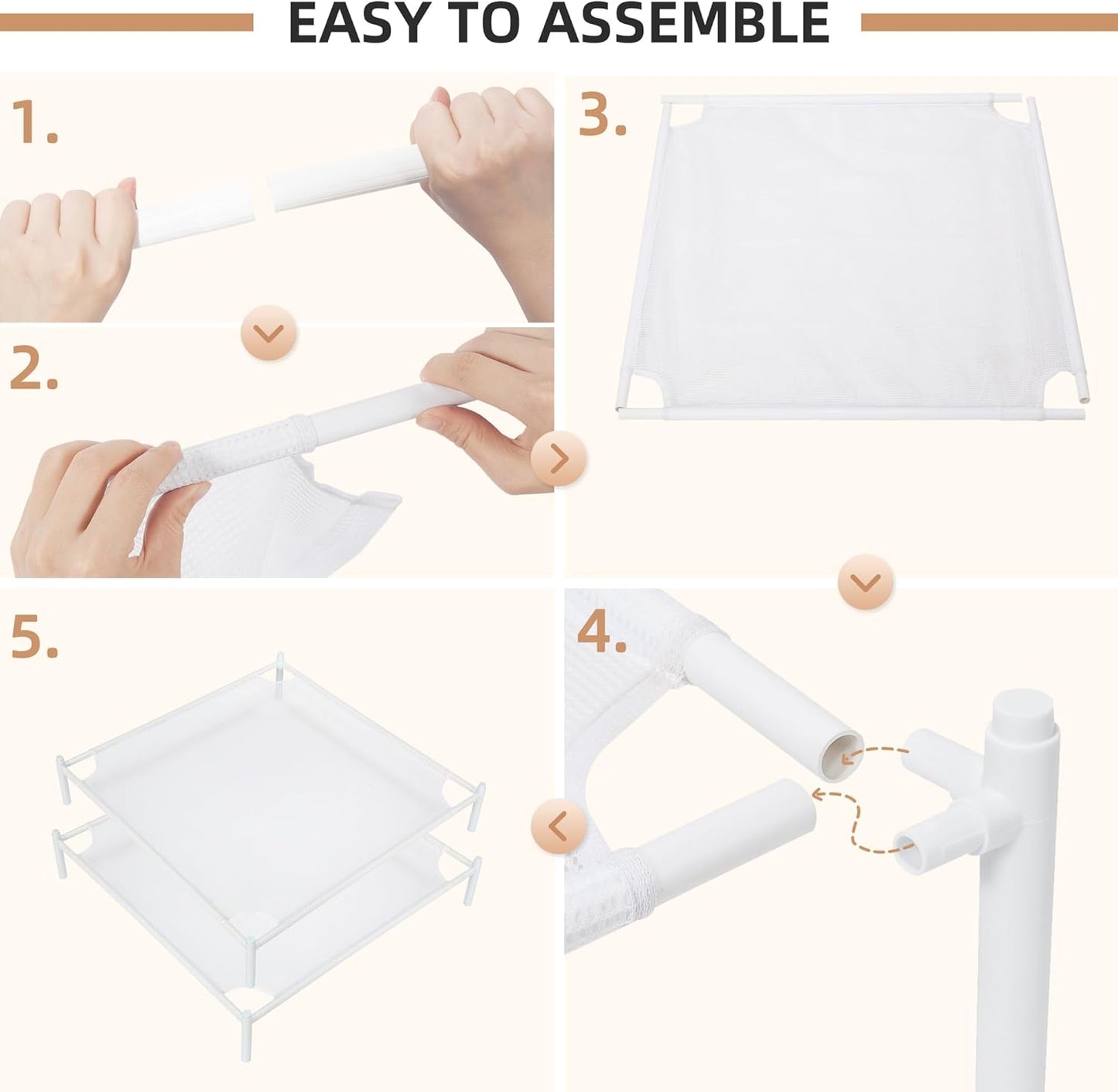 EASY TO ASSEMBLE

1.

2.

3.

4.

5.